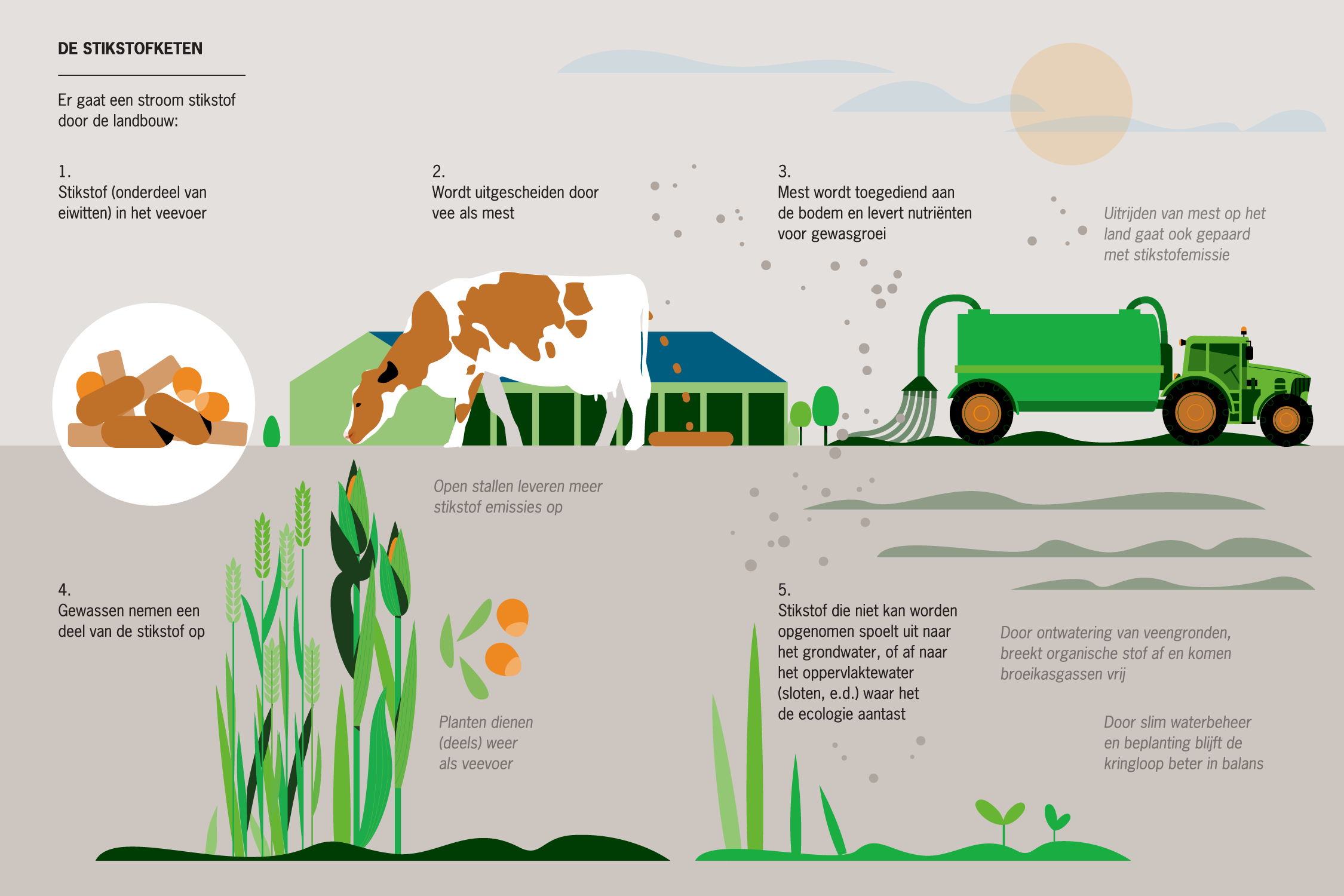 DE STIKSTOFKETEN

Er gaat een stroom stikstof door de landbouw:

1.
Stikstof (onderdeel van eiwitten) in het veevoer

2.
Wordt uitgescheiden door vee als mest

3.
Mest wordt toegediend aan de bodem en levert nutriënten voor gewasgroei

Uitrijden van mest op het land gaat ook gepaard met stikstofemissie

Open stallen leveren meer stikstof emissies op

4.
Gewassen nemen een deel van de stikstof op

Planten dienen (deels) weer als veevoer

5.
Stikstof die niet kan worden opgenomen spoelt uit naar het grondwater, of af naar het oppervlaktewater (sloten, e.d.) waar het de ecologie aantast

Door ontwatering van veengronden, breekt organische stof af en komen broeikasgassen vrij

Door slim waterbeheer en beplanting blijft de kringloop beter in balans